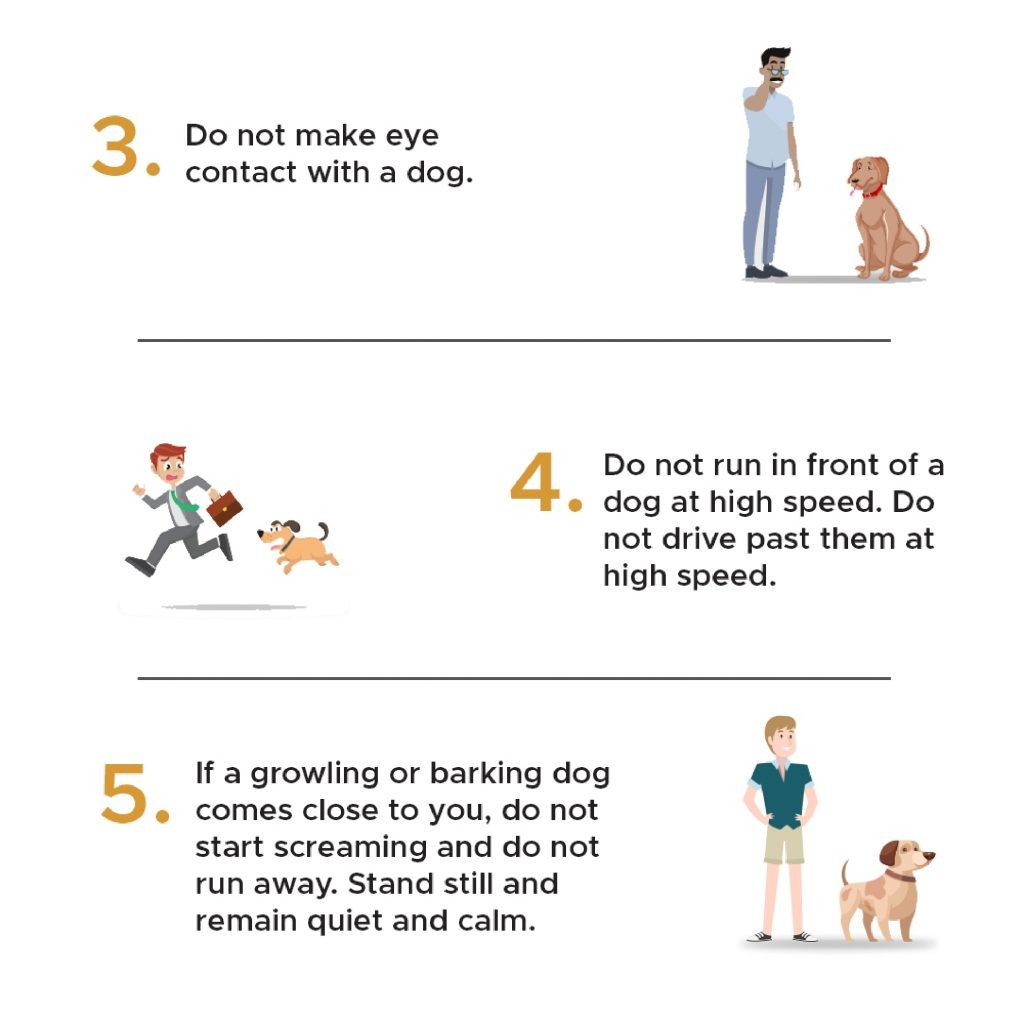 3. Do not make eye contact with a dog.

4. Do not run in front of a dog at high speed. Do not drive past them at high speed.

5. If a growling or barking dog comes close to you, do not start screaming and do not run away. Stand still and remain quiet and calm.