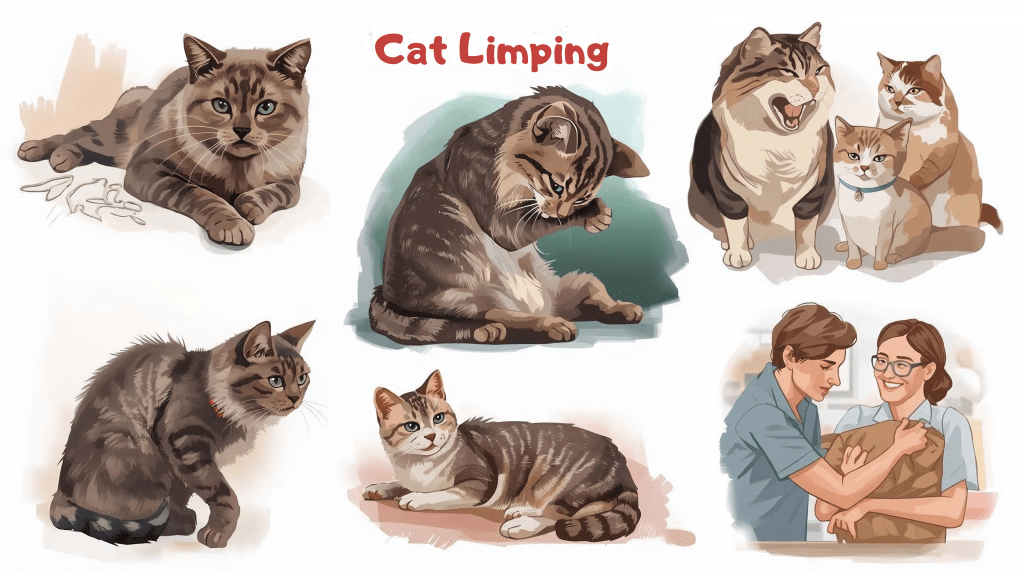 Cat Limping